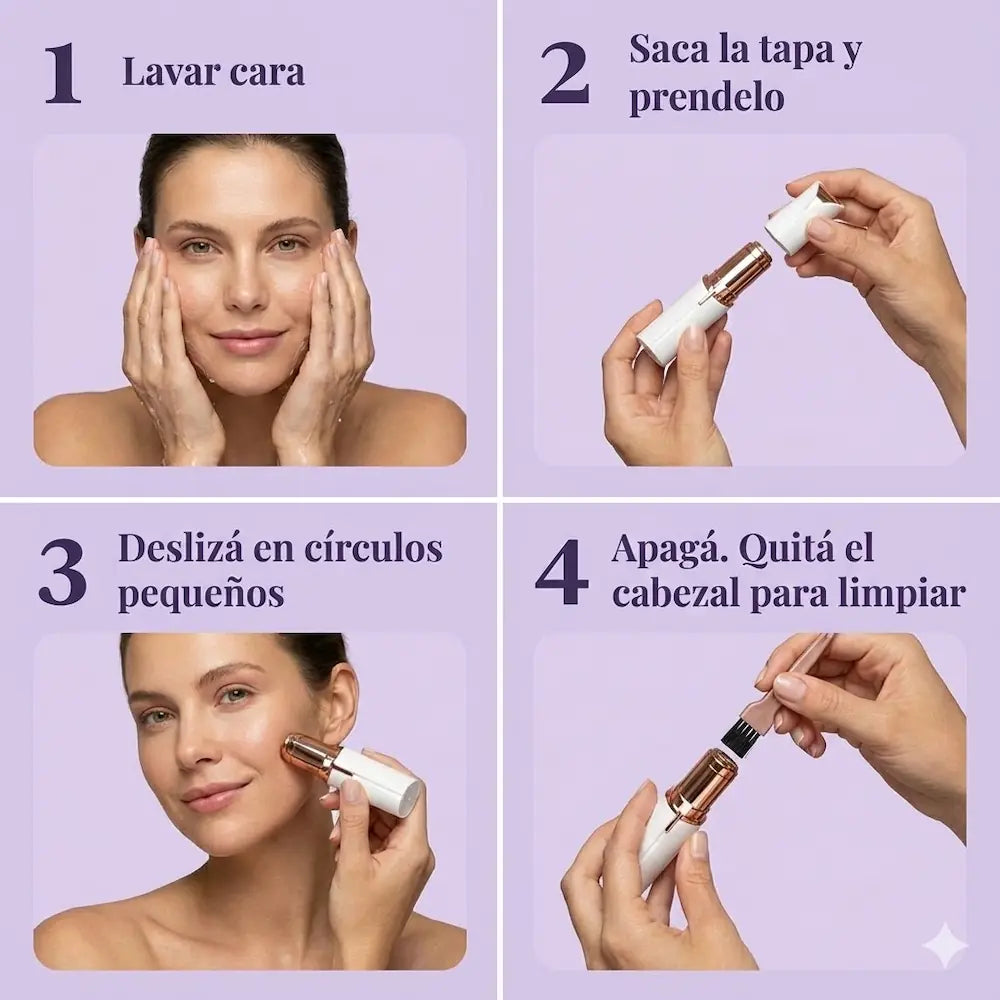 1 Lavar cara

2 Saca la tapa y prendelo

3 Deslizá en círculos pequeños

4 Apagá. Quitá el cabezal para limpiar